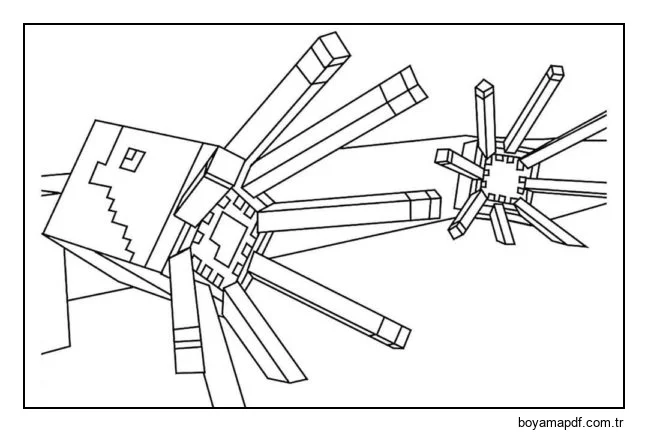 boyamapdf.com.tr