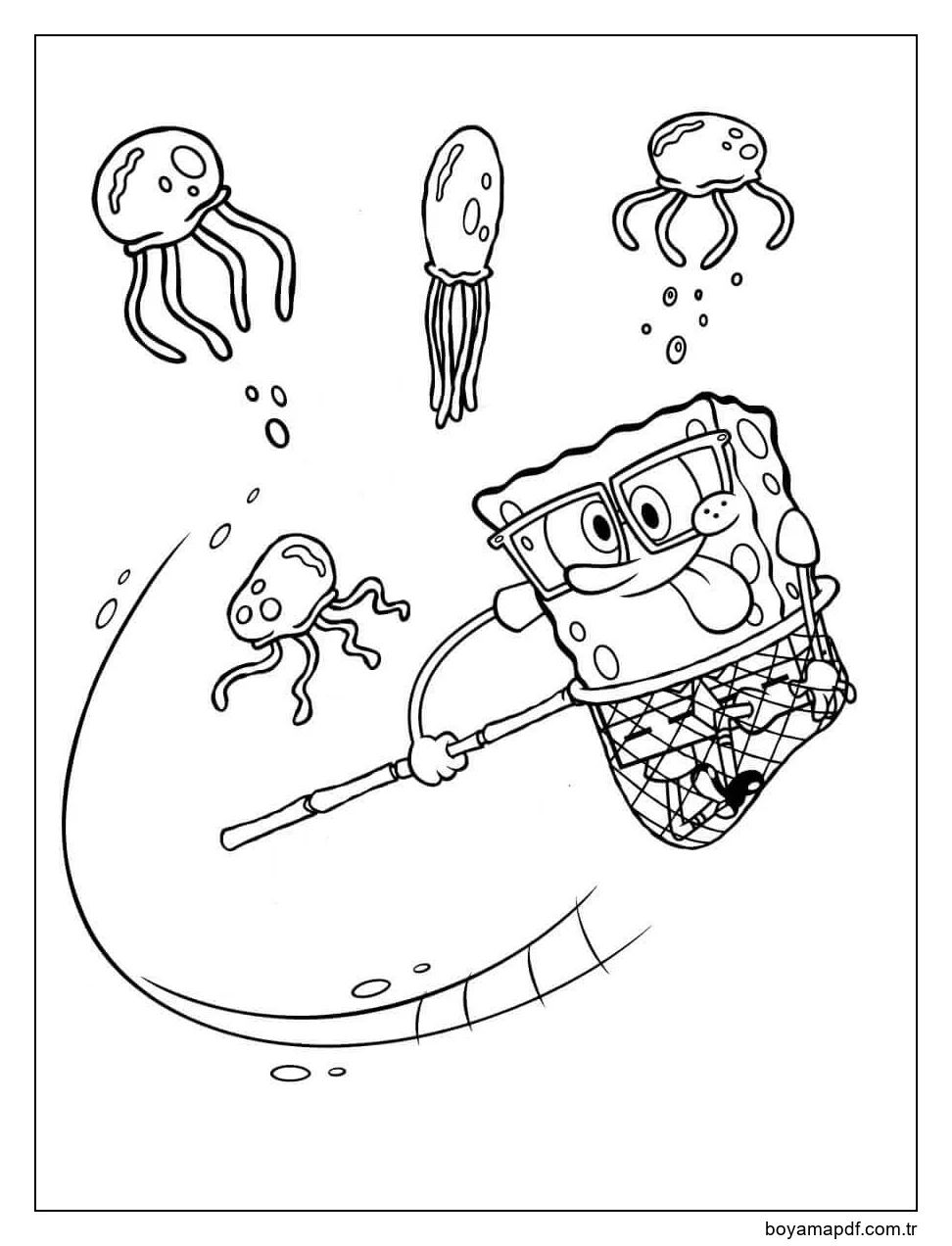 boyamapdf.com.tr